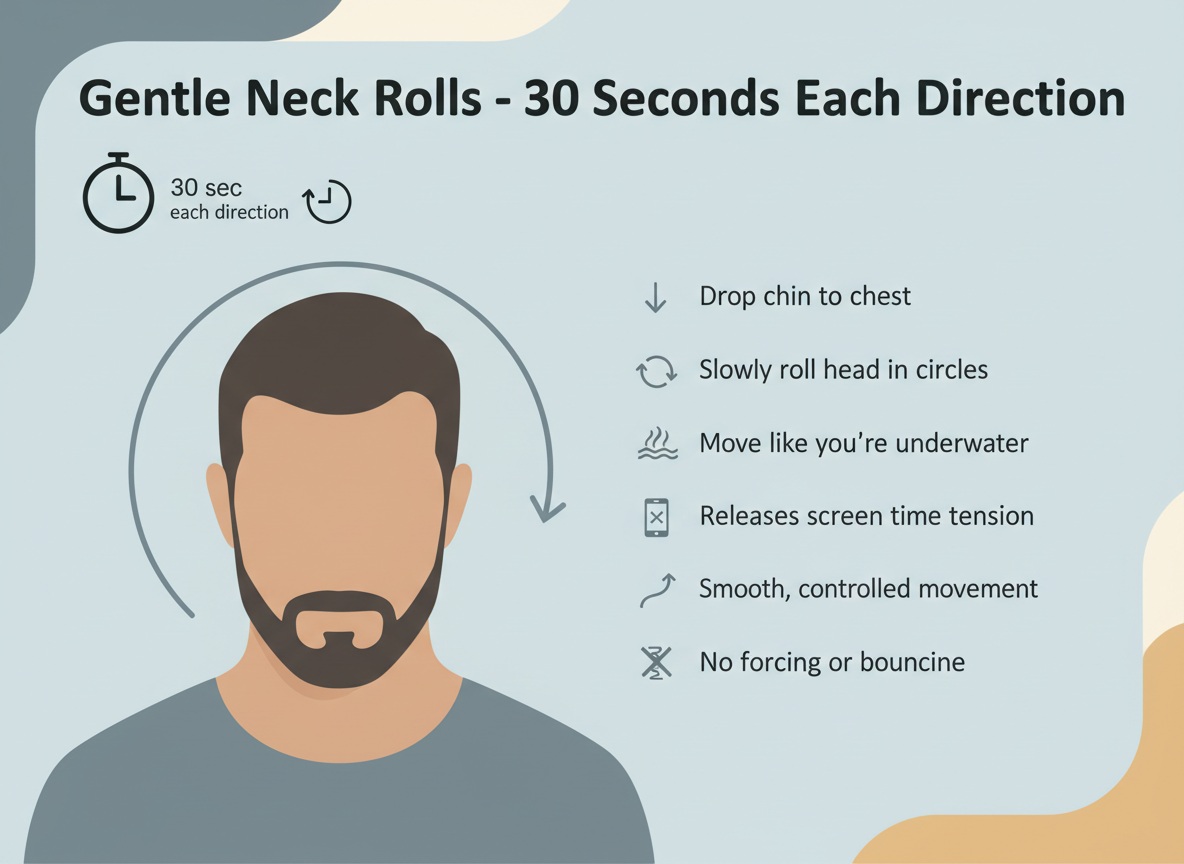 Gentle Neck Rolls - 30 Seconds Each Direction

30 sec
each direction

Drop chin to chest

Slowly roll head in circles

Move like you're underwater

Releases screen time tension

Smooth, controlled movement

No forcing or bouncine