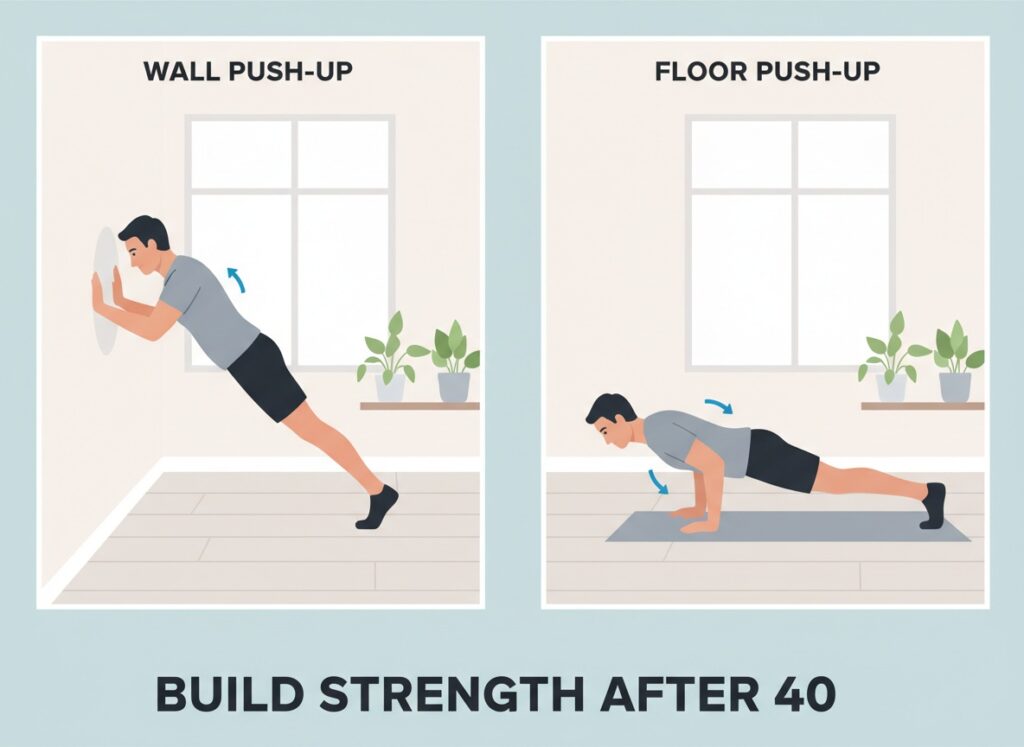 WALL PUSH-UP

FLOOR PUSH-UP

BUILD STRENGTH AFTER 40