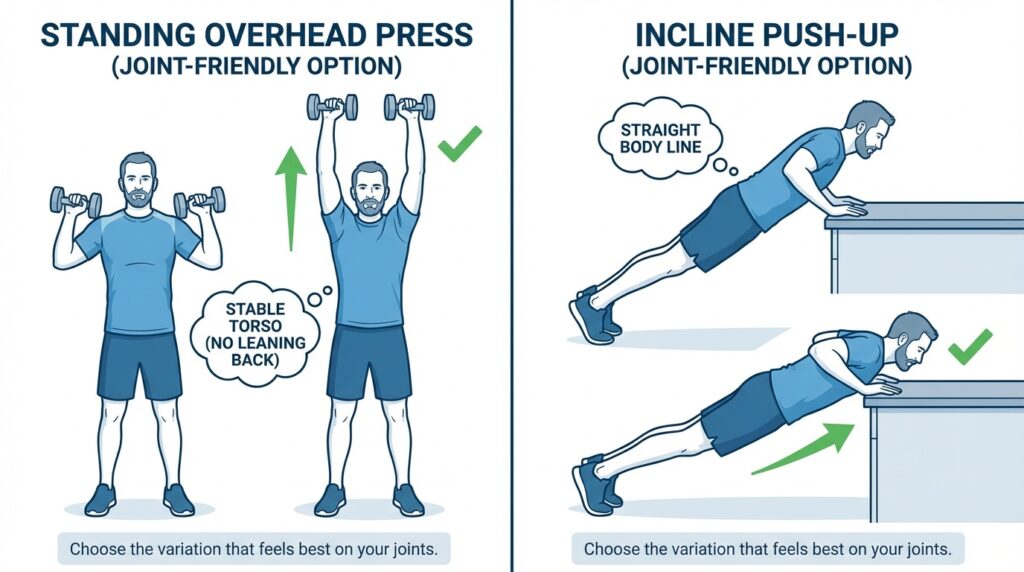 STANDING OVERHEAD PRESS
(JOINT-FRIENDLY OPTION)

STABLE TORSO (NO LEANING BACK)

Choose the variation that feels best on your joints.

INCLINE PUSH-UP
(JOINT-FRIENDLY OPTION)

STRAIGHT BODY LINE

Choose the variation that feels best on your joints.