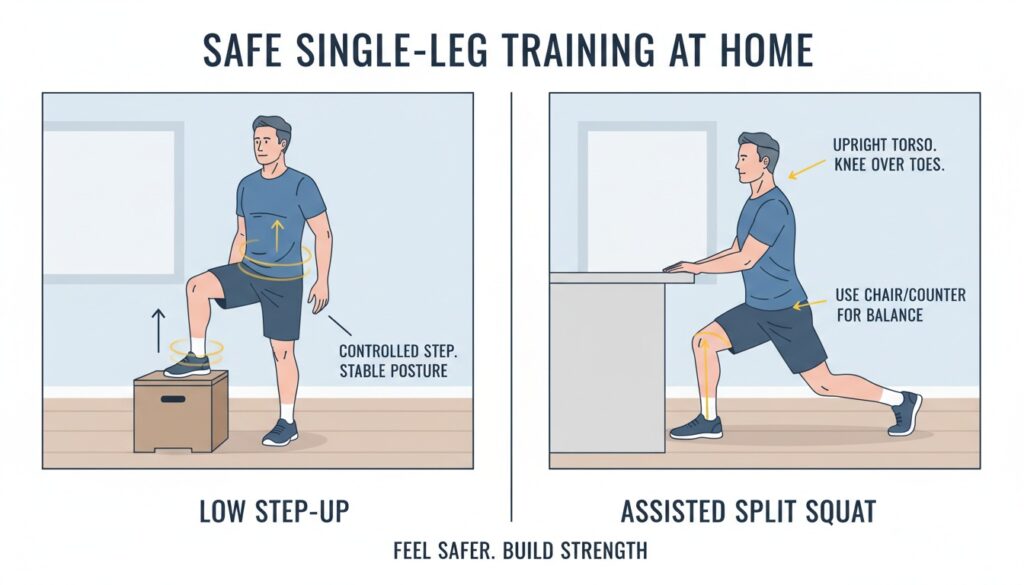 SAFE SINGLE-LEG TRAINING AT HOME

CONTROLLED STEP. STABLE POSTURE

LOW STEP-UP

UPRIGHT TORSO. KNEE OVER TOES.

USE CHAIR/COUNTER FOR BALANCE

ASSISTED SPLIT SQUAT

FEEL SAFER. BUILD STRENGTH