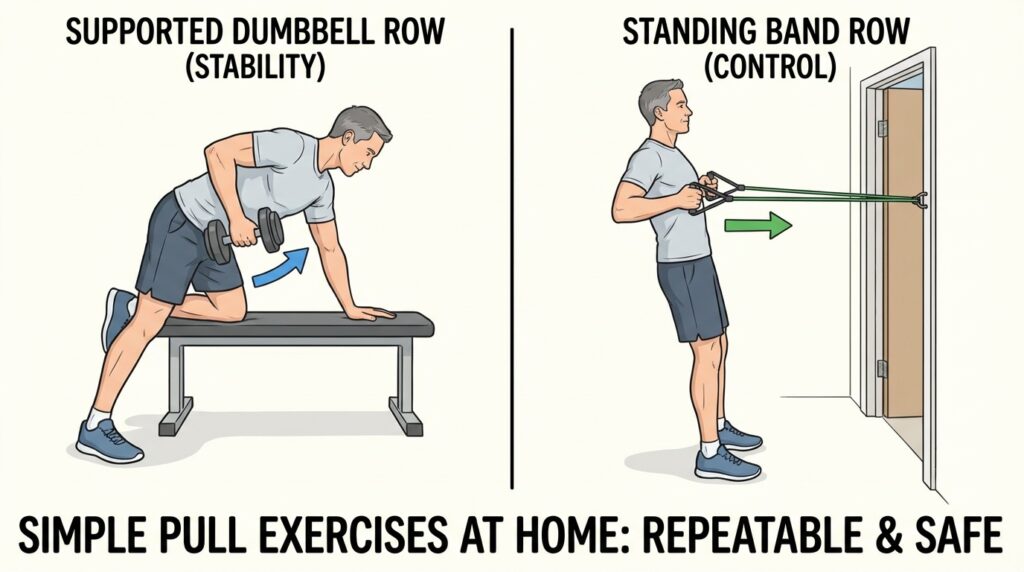 SUPPORTED DUMBBELL ROW
(STABILITY)

STANDING BAND ROW
(CONTROL)

SIMPLE PULL EXERCISES AT HOME: REPEATABLE & SAFE